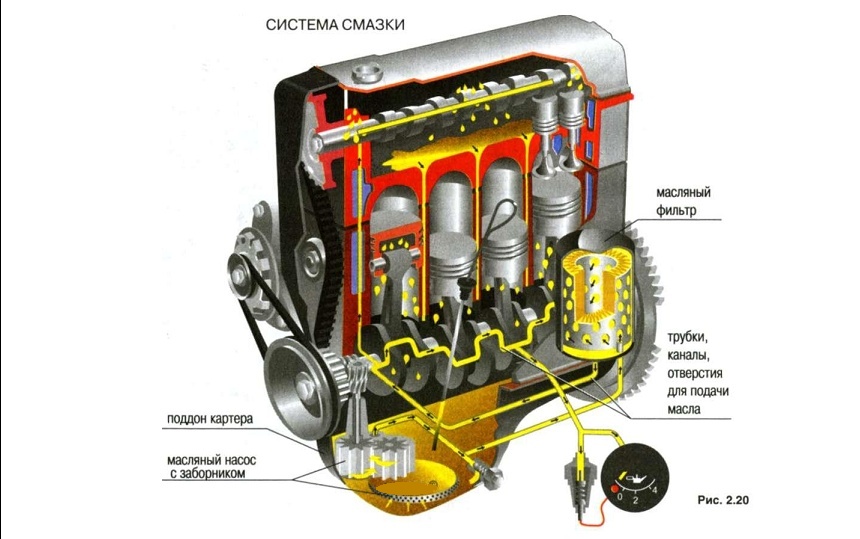 СИСТЕМА СМАЗКИ

масляный фильтр

трубки, каналы, отверстия для подачи масла

поддон картера

масляный насос с заборником

0 2 4

Рис. 2.20